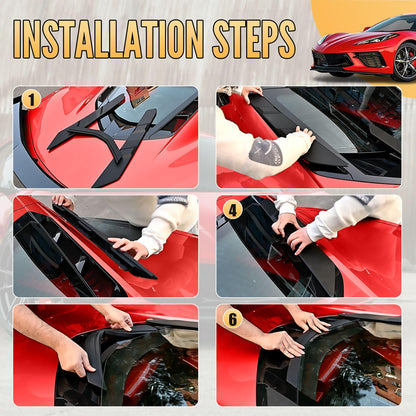 INSTALLATION STEPS

1

4

6