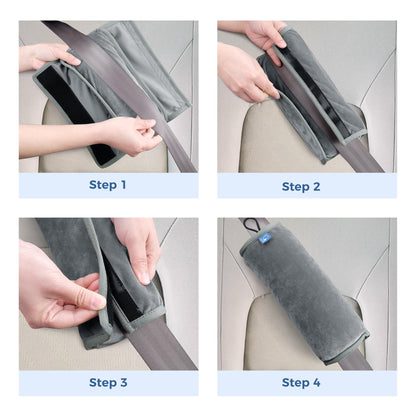 Step 1

Step 2

Step 3

Step 4