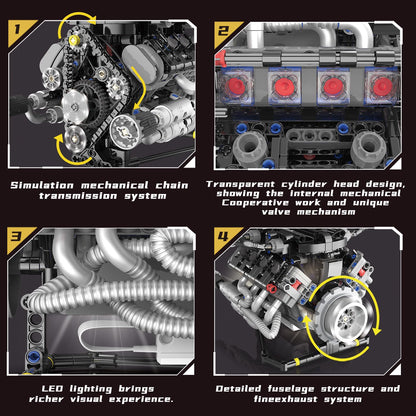 1

Simulation mechanical chain transmission system

2

Transparent cylinder head design, showing the internal mechanical Cooperative work and unique valve mechanism

3

LED lighting brings richer visual experience.

4

Detailed fuselage structure and fineexhaust system