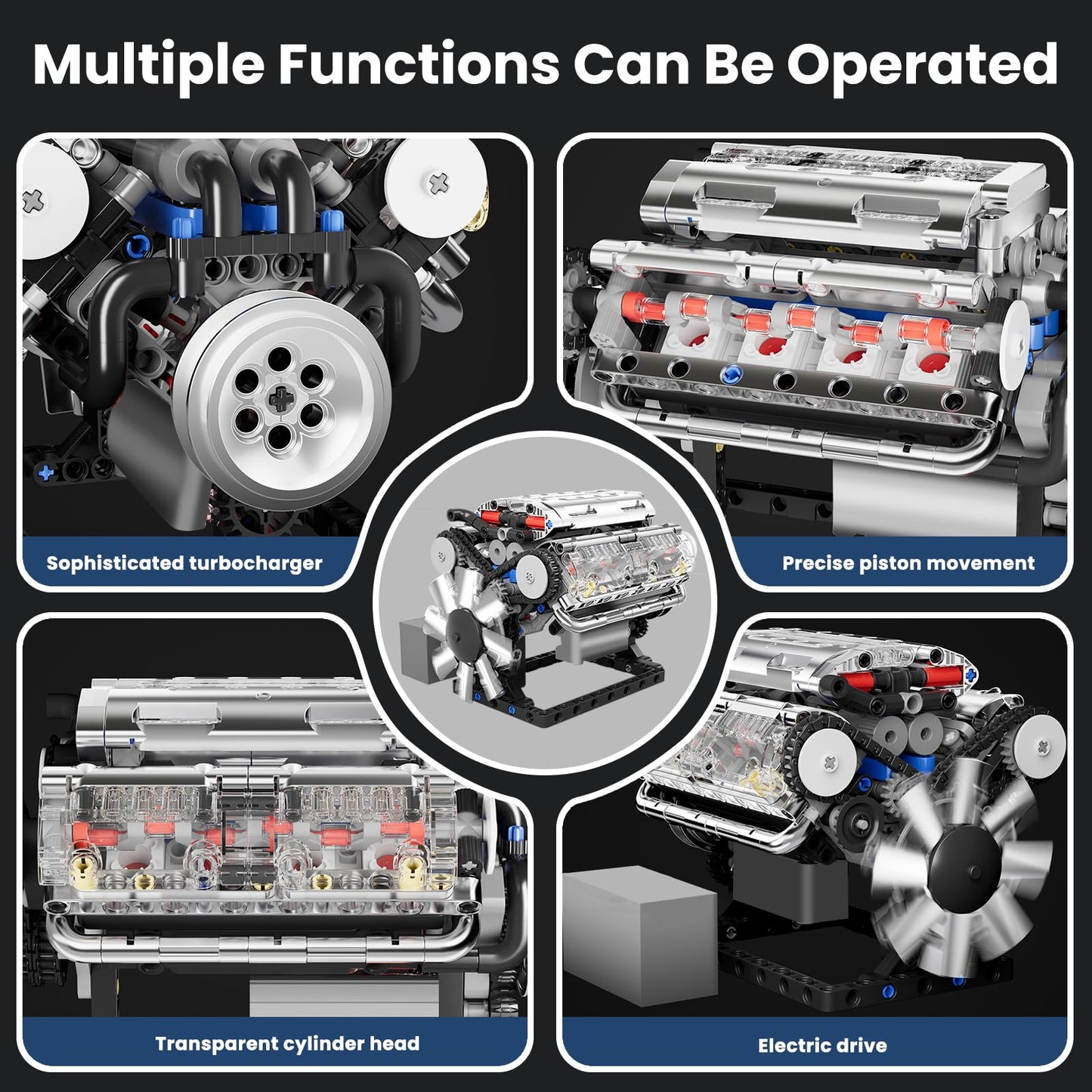 Multiple Functions Can Be Operated

Sophisticated turbocharger

Precise piston movement

Transparent cylinder head

Electric drive