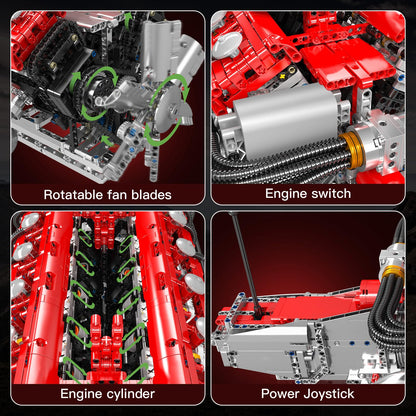 Rotatable fan blades

Engine switch

Engine cylinder

Power Joystick